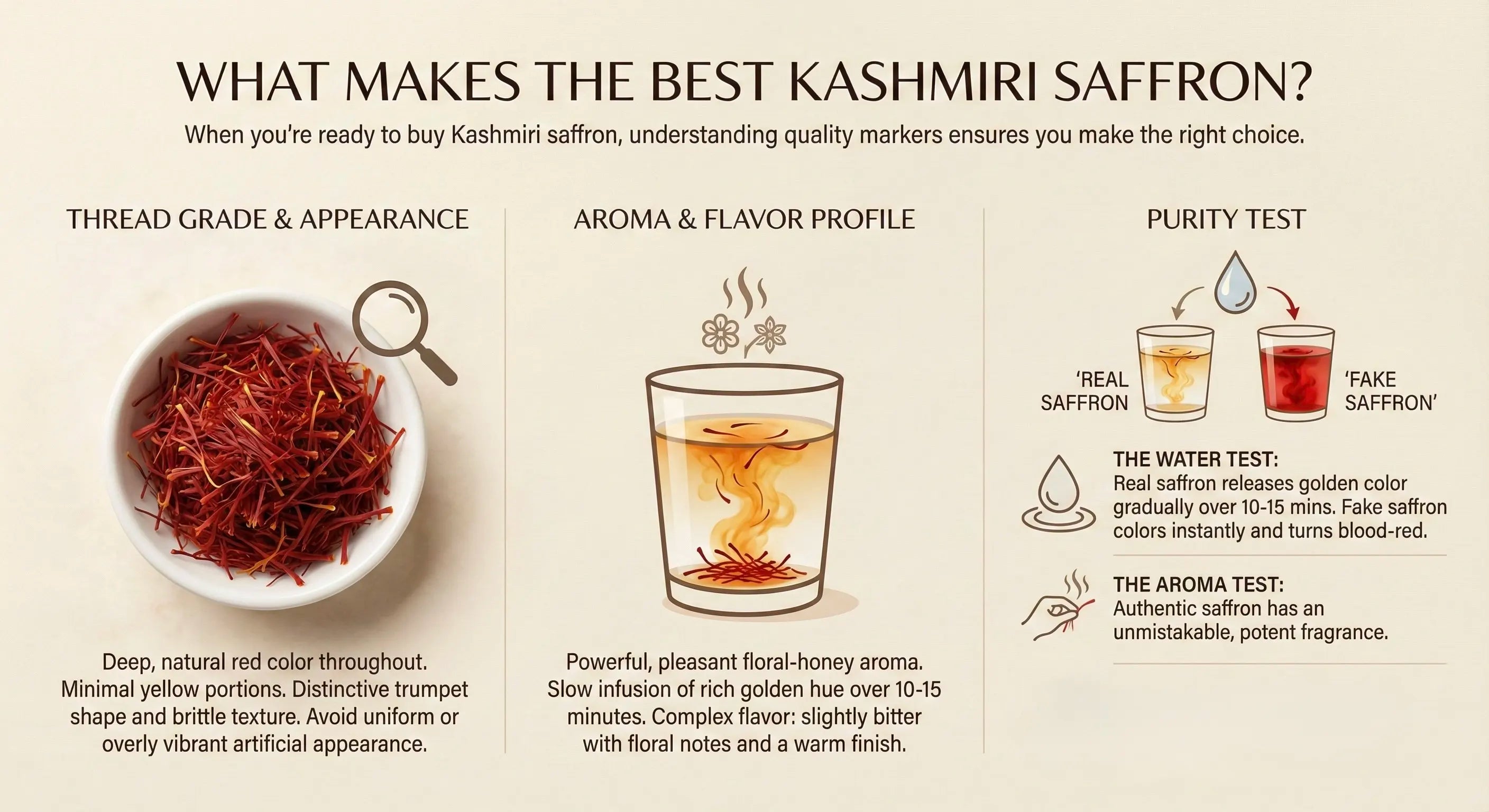 WHAT MAKES THE BEST KASHMIRI SAFFRON?

When you're ready to buy Kashmiri saffron, understanding quality markers ensures you make the right choice.

THREAD GRADE & APPEARANCE

Deep, natural red color throughout. Minimal yellow portions. Distinctive trumpet shape and brittle texture. Avoid uniform or overly vibrant artificial appearance.

AROMA & FLAVOR PROFILE

Powerful, pleasant floral-honey aroma. Slow infusion of rich golden hue over 10-15 minutes. Complex flavor: slightly bitter with floral notes and a warm finish.

PURITY TEST

'REAL SAFFRON

'FAKE SAFFRON'

THE WATER TEST:
Real saffron releases golden color gradually over 10-15 mins. Fake saffron colors instantly and turns blood-red.

THE AROMA TEST:
Authentic saffron has an unmistakable, potent fragrance.