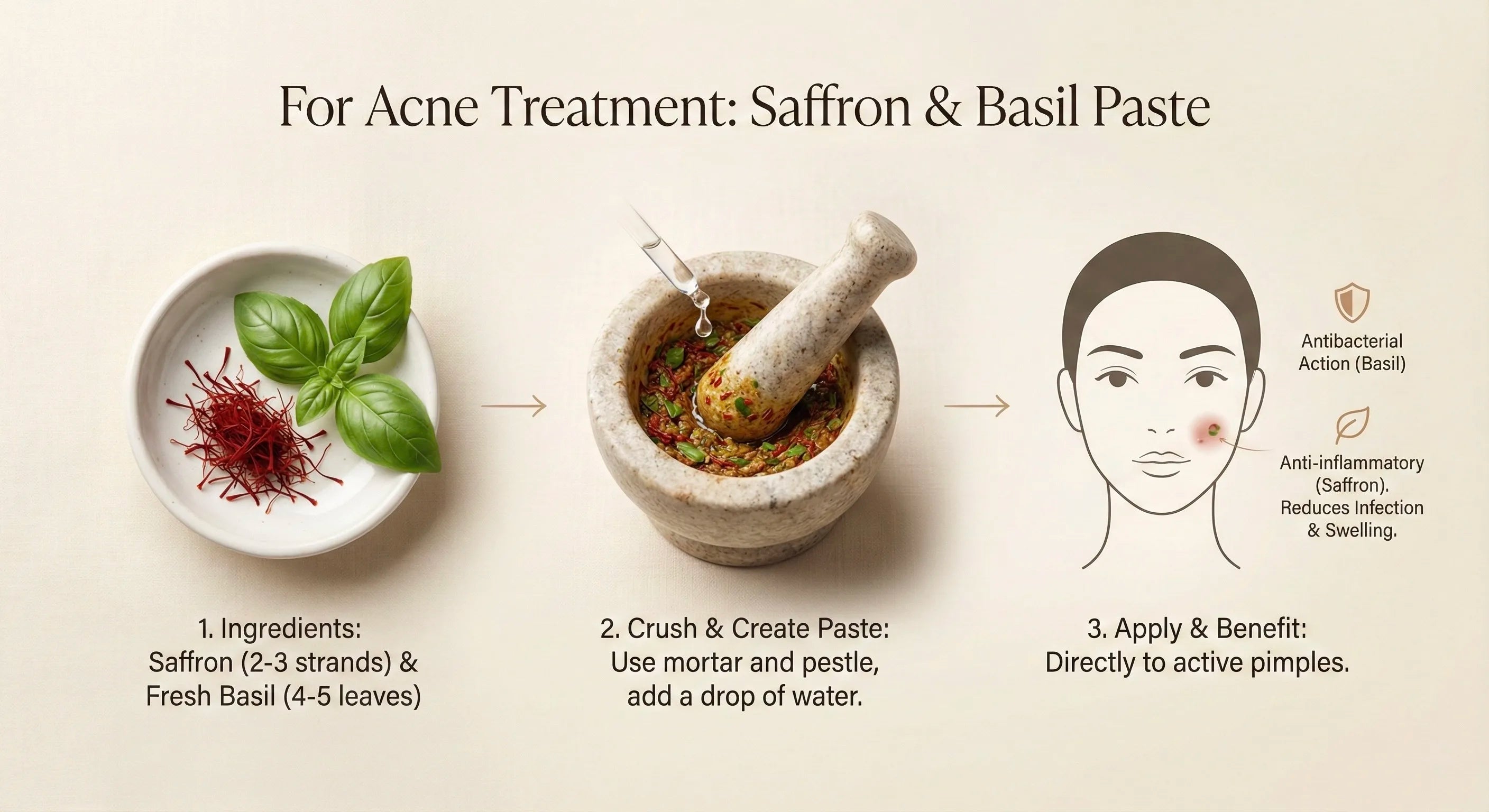 For Acne Treatment: Saffron & Basil Paste

Antibacterial Action (Basil)

Anti-inflammatory (Saffron). Reduces Infection & Swelling.

1. Ingredients: Saffron (2-3 strands) & Fresh Basil (4-5 leaves)

2. Crush & Create Paste: Use mortar and pestle, add a drop of water.

3. Apply & Benefit: Directly to active pimples.