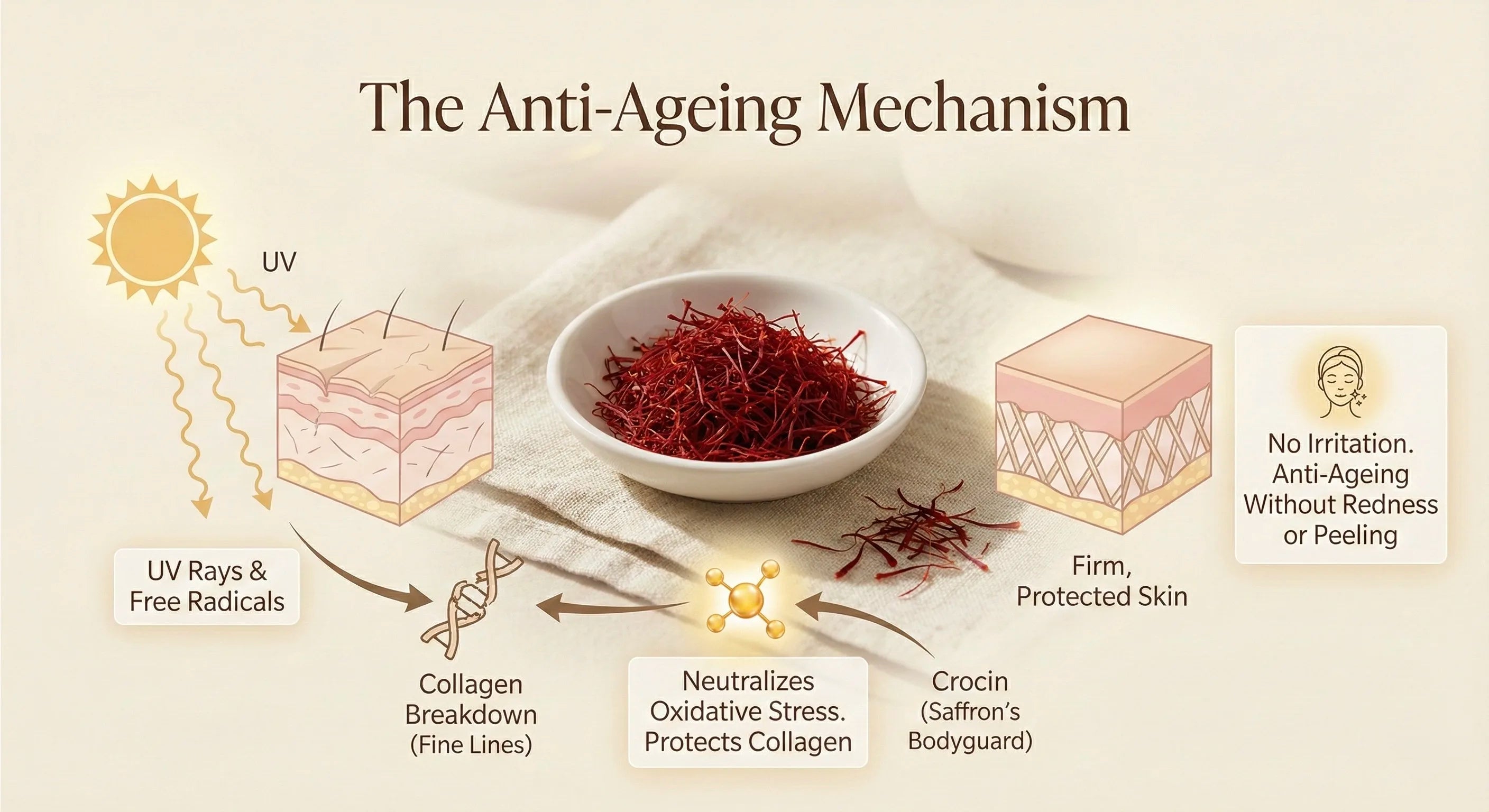 The Anti-Ageing Mechanism

UV

UV Rays & Free Radicals

Collagen Breakdown (Fine Lines)

Neutralizes Oxidative Stress. Protects Collagen

Crocin (Saffron's Bodyguard)

Firm, Protected Skin

No Irritation. Anti-Ageing Without Redness or Peeling