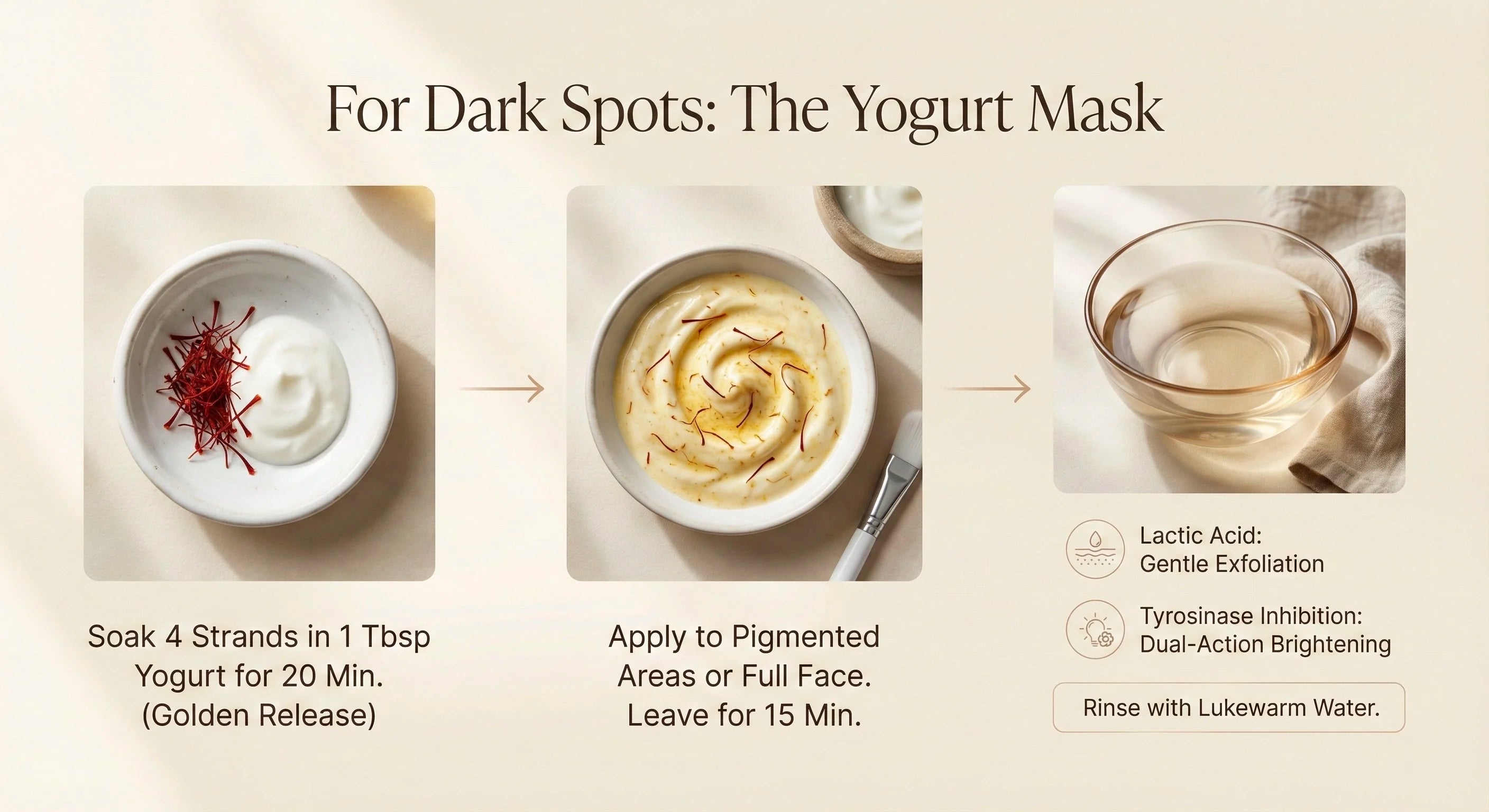 For Dark Spots: The Yogurt Mask

Soak 4 Strands in 1 Tbsp Yogurt for 20 Min. (Golden Release)

Apply to Pigmented Areas or Full Face. Leave for 15 Min.

Lactic Acid: Gentle Exfoliation

Tyrosinase Inhibition: Dual-Action Brightening

Rinse with Lukewarm Water.